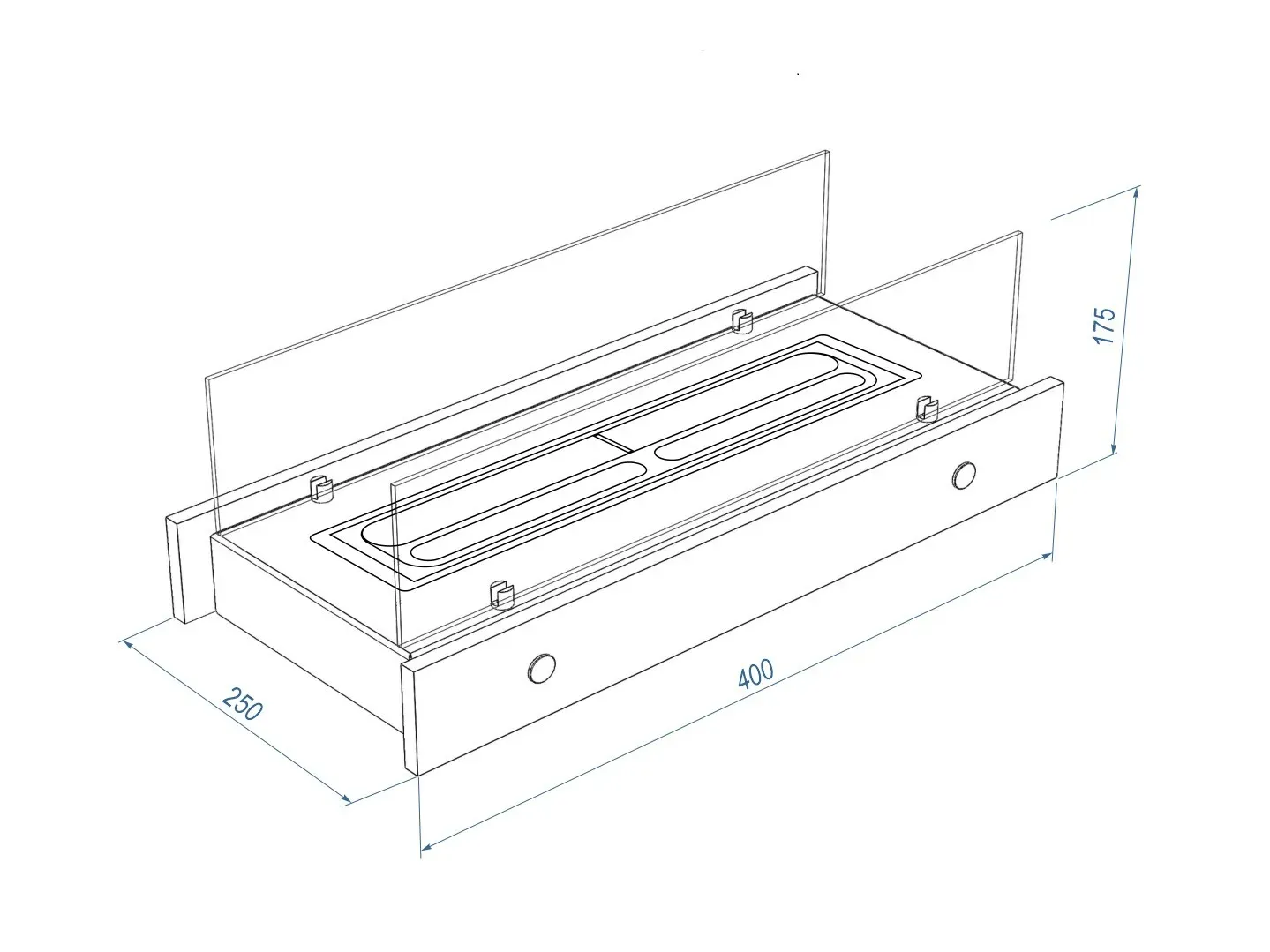 175

250

400