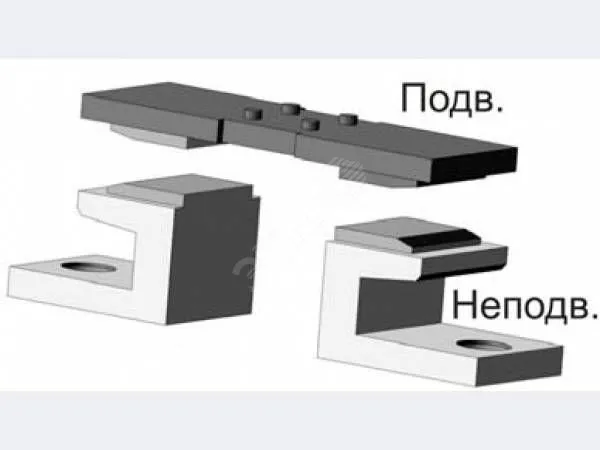 Подв.

Неподв.