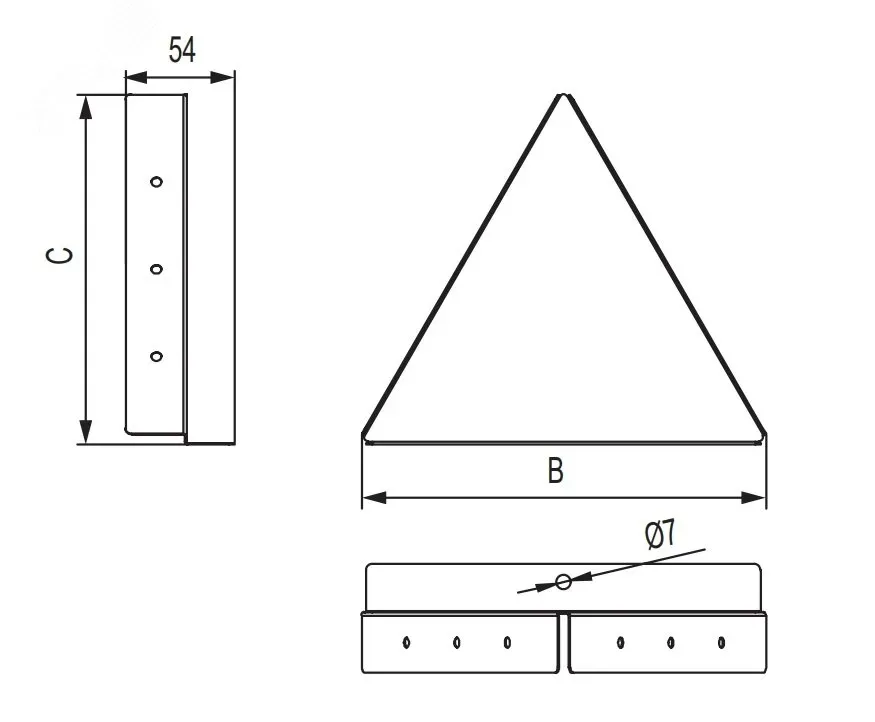 54

C

B

Ø7