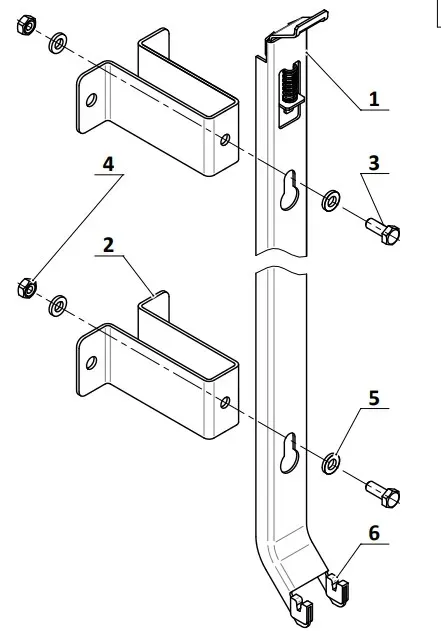 1
3
4
2
5
6