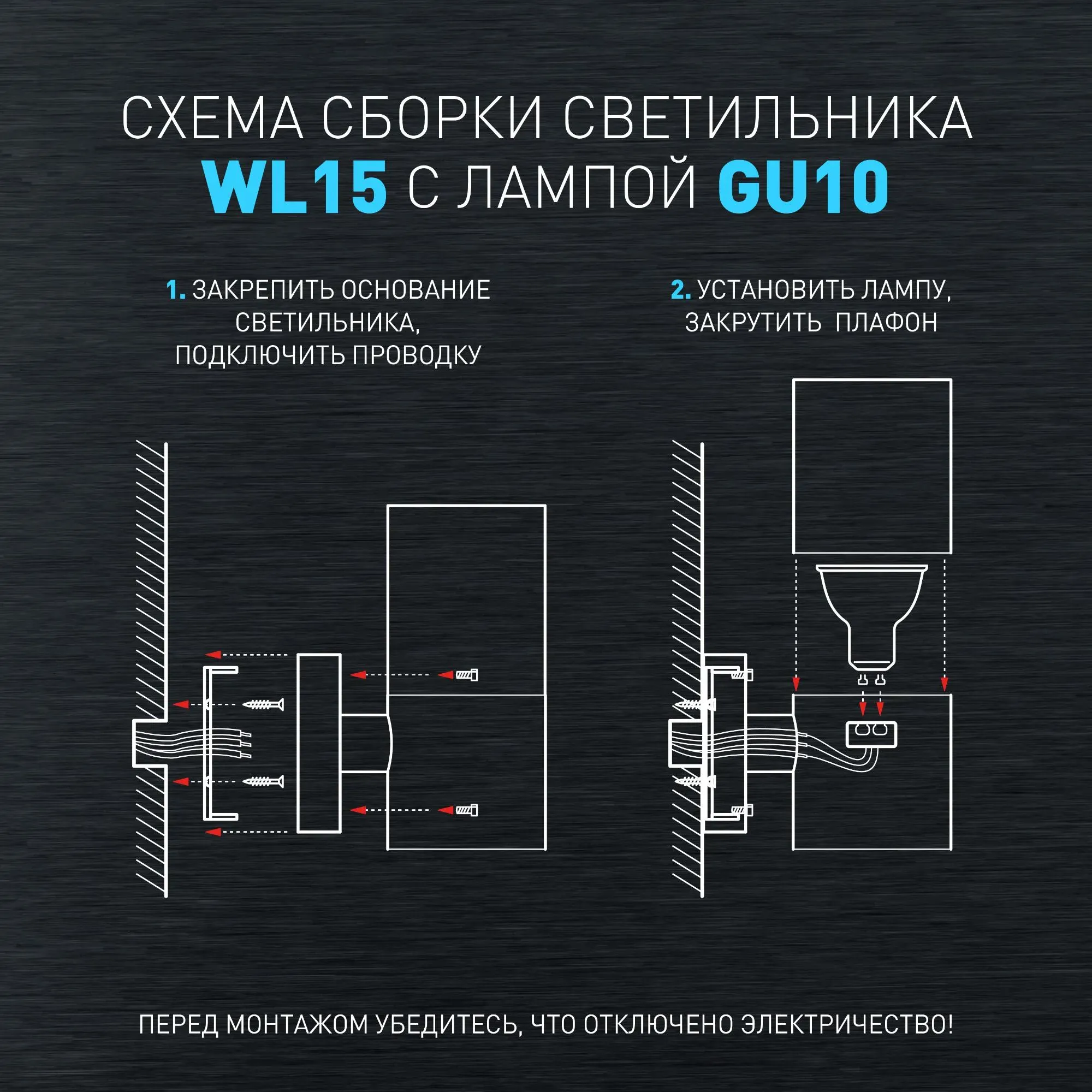 СХЕМА СБОРКИ СВЕТИЛЬНИКА
WL15 С ЛАМПОЙ GU10

1. ЗАКРЕПИТЬ ОСНОВАНИЕ СВЕТИЛЬНИКА, ПОДКЛЮЧИТЬ ПРОВОДКУ

2. УСТАНОВИТЬ ЛАМПУ, ЗАКРУТИТЬ ПЛАФОН

ПЕРЕД МОНТАЖОМ УБЕДИТЕСЬ, ЧТО ОТКЛЮЧЕНО ЭЛЕКТРИЧЕСТВО!