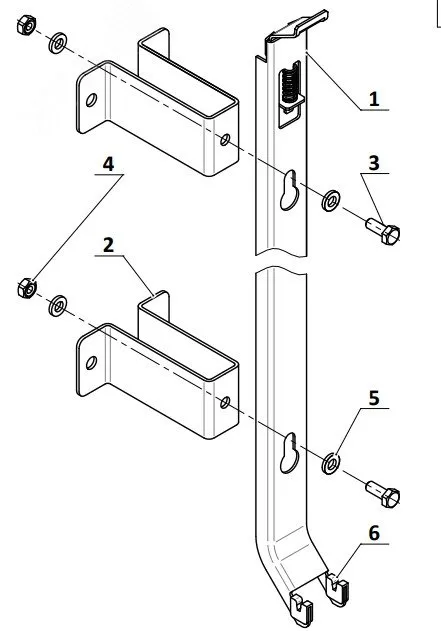 1
4
3
2
5
6